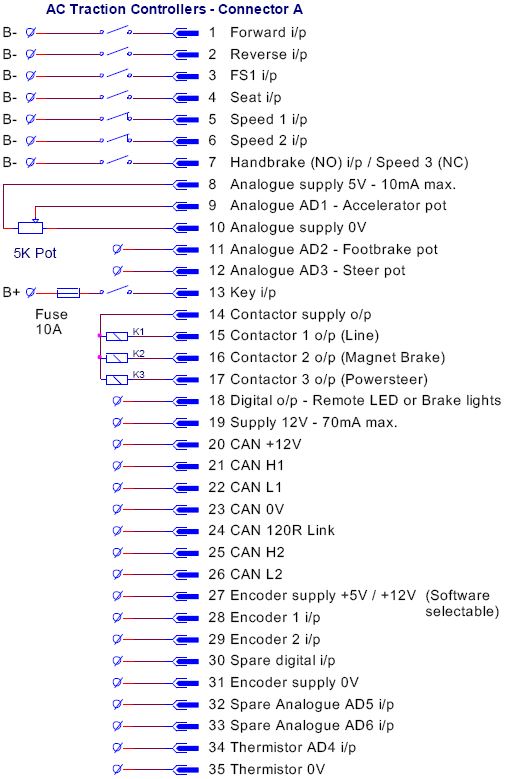 AC Traction Controllers - Connector A

B- 1 Forward i/p
B- 2 Reverse i/p
B- 3 FS1 i/p
B- 4 Seat i/p
B- 5 Speed 1 i/p
B- 6 Speed 2 i/p
B- 7 Handbrake (NO) i/p / Speed 3 (NC)
8 Analogue supply 5V - 10mA max.
9 Analogue AD1 - Accelerator pot
10 Analogue supply 0V
5K Pot
11 Analogue AD2 - Footbrake pot
12 Analogue AD3 - Steer pot
B+ 13 Key i/p
Fuse 10A
14 Contactor supply o/p
K1 15 Contactor 1 o/p (Line)
K2 16 Contactor 2 o/p (Magnet Brake)
K3 17 Contactor 3 o/p (Powersteer)
18 Digital o/p - Remote LED or Brake lights
19 Supply 12V - 70mA max.
20 CAN +12V
21 CAN H1
22 CAN L1
23 CAN 0V
24 CAN 120R Link
25 CAN H2
26 CAN L2
27 Encoder supply +5V / +12V (Software selectable)
28 Encoder 1 i/p
29 Encoder 2 i/p
30 Spare digital i/p
31 Encoder supply 0V
32 Spare Analogue AD5 i/p
33 Spare Analogue AD6 i/p
34 Thermistor AD4 i/p
35 Thermistor 0V